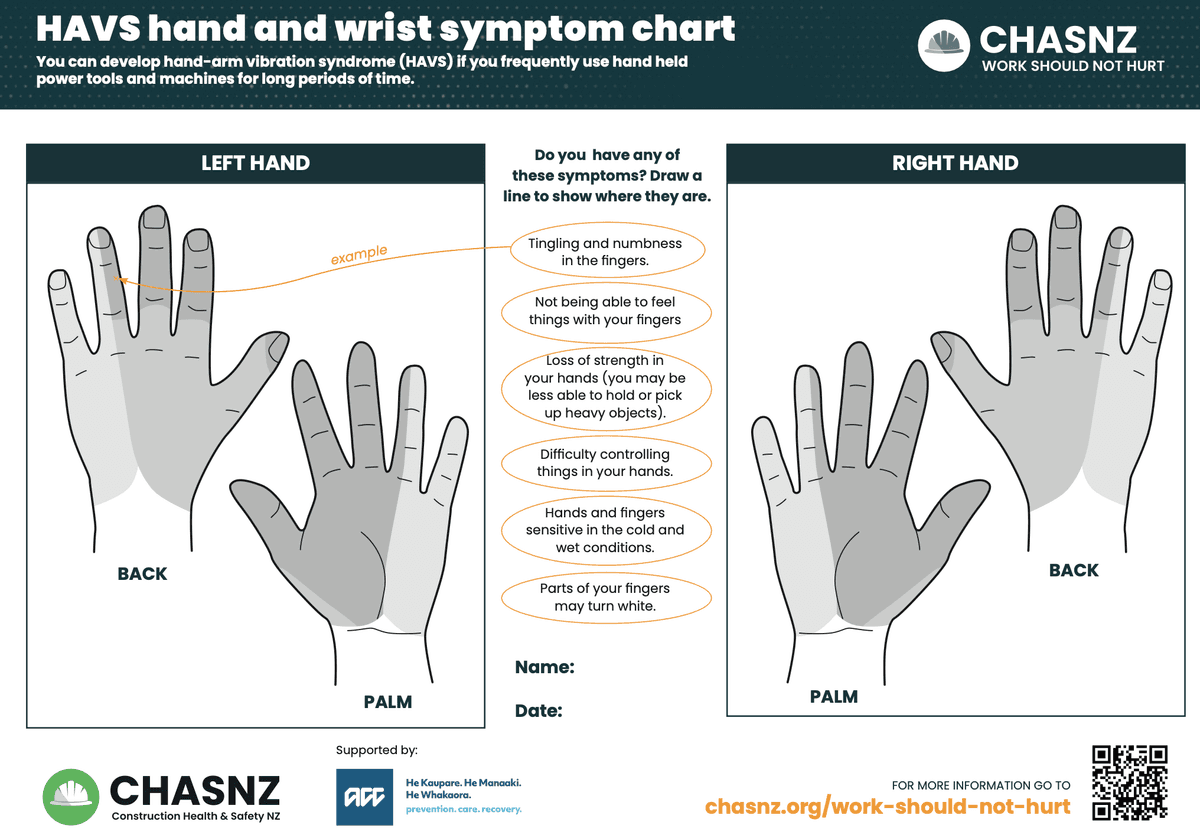 HAVS hand and wrist symptom chart

You can develop hand-arm vibration syndrome (HAVS) if you frequently use hand held power tools and machines for long periods of time.

CHASNZ
WORK SHOULD NOT HURT

LEFT HAND

example

BACK

PALM

Do you have any of these symptoms? Draw a line to show where they are.

Tingling and numbness in the fingers.

Not being able to feel things with your fingers

Loss of strength in your hands (you may be less able to hold or pick up heavy objects).

Difficulty controlling things in your hands.

Hands and fingers sensitive in the cold and wet conditions.

Parts of your fingers may turn white.

Name:

Date:

RIGHT HAND

BACK

PALM

CHASNZ
Construction Health & Safety NZ

Supported by:

ACC
He Kaupare. He Manaaki. He Whakaora.
prevention. care. recovery.

FOR MORE INFORMATION GO TO
chasnz.org/work-should-not-hurt