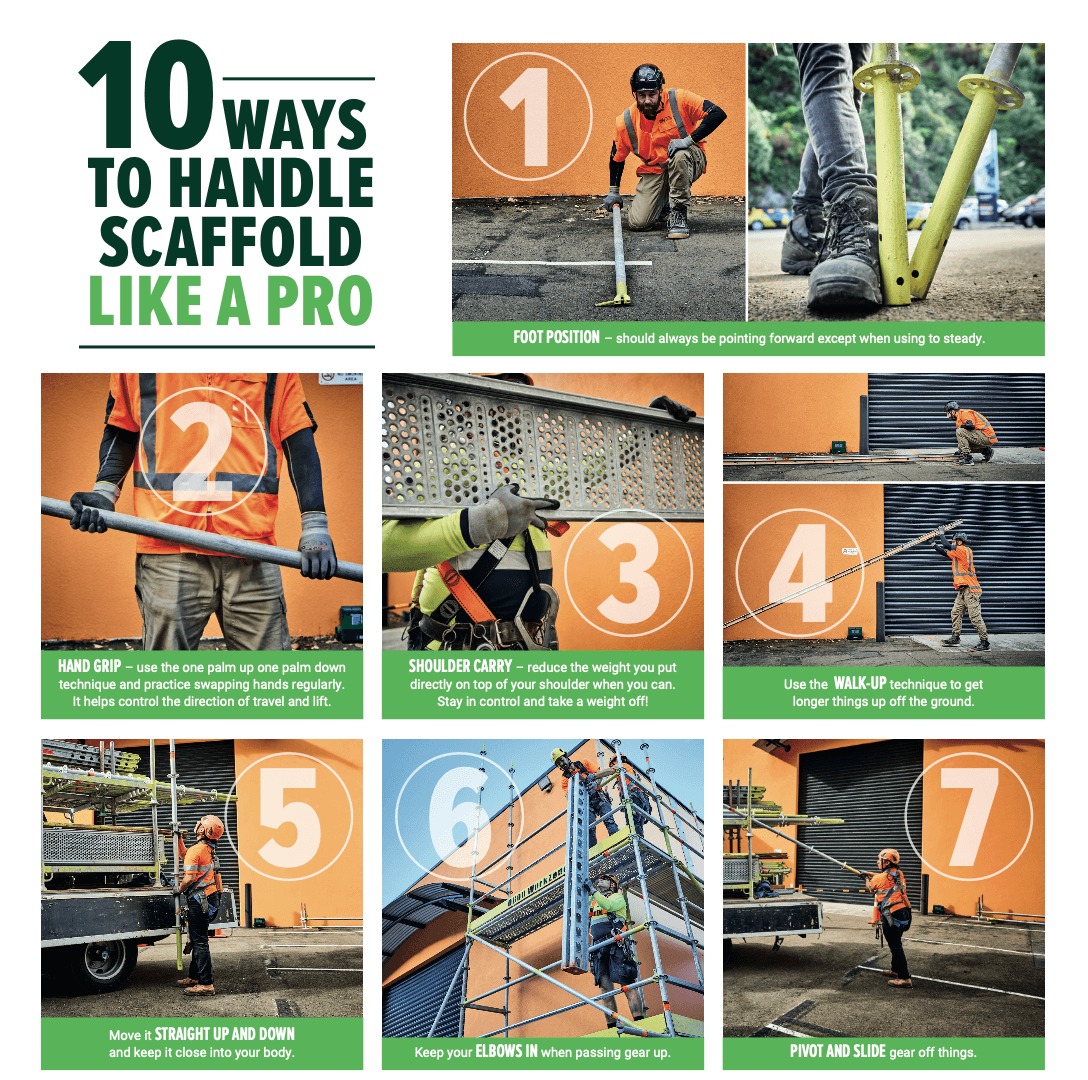 10 WAYS TO HANDLE SCAFFOLD LIKE A PRO

1

FOOT POSITION – should always be pointing forward except when using to steady.

2

HAND GRIP – use the one palm up one palm down technique and practice swapping hands regularly. It helps control the direction of travel and lift.

3

SHOULDER CARRY – reduce the weight you put directly on top of your shoulder when you can. Stay in control and take a weight off!

4

Use the WALK-UP technique to get longer things up off the ground.

5

Move it STRAIGHT UP AND DOWN and keep it close into your body.

6

Keep your ELBOWS IN when passing gear up.

7

PIVOT AND SLIDE gear off things.