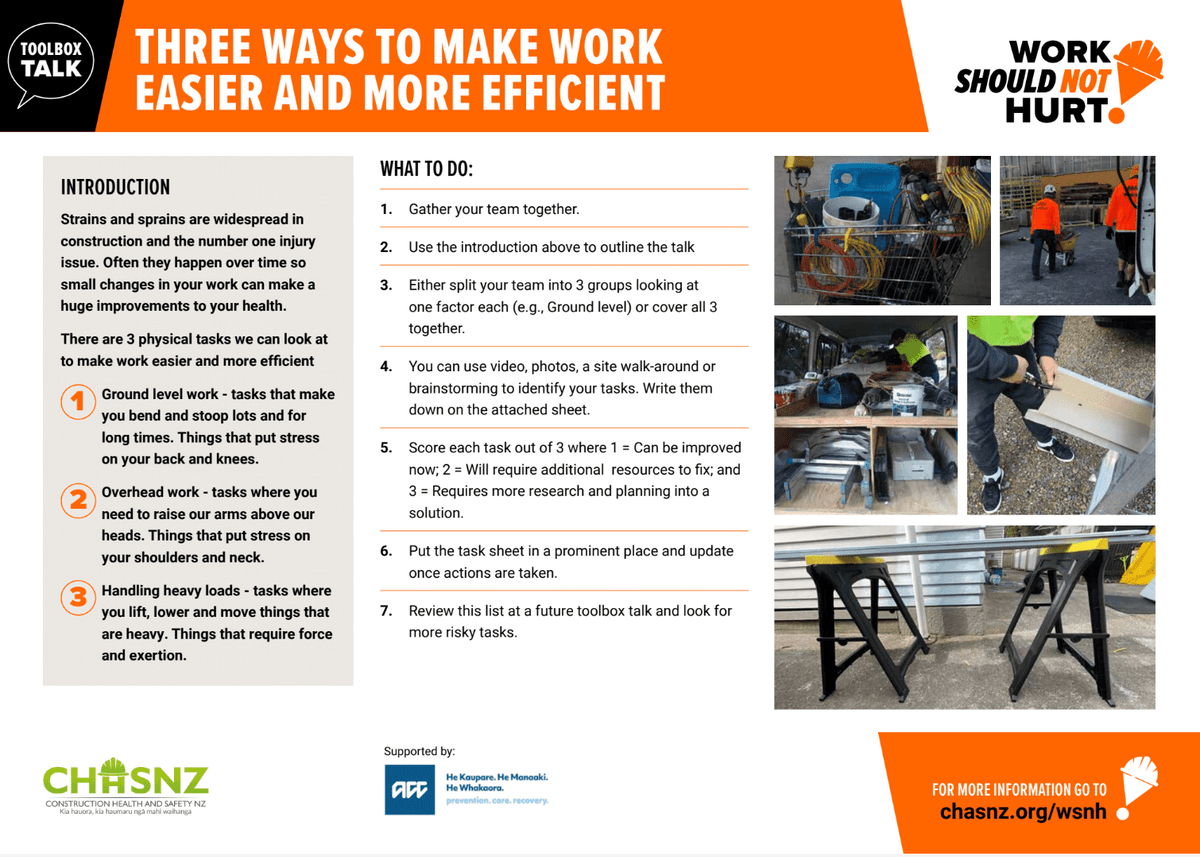 TOOLBOX TALK

THREE WAYS TO MAKE WORK EASIER AND MORE EFFICIENT

WORK SHOULD NOT HURT

INTRODUCTION

Strains and sprains are widespread in construction and the number one injury issue. Often they happen over time so small changes in your work can make a huge improvements to your health.

There are 3 physical tasks we can look at to make work easier and more efficient

1 Ground level work - tasks that make you bend and stoop lots and for long times. Things that put stress on your back and knees.

2 Overhead work - tasks where you need to raise our arms above our heads. Things that put stress on your shoulders and neck.

3 Handling heavy loads - tasks where you lift, lower and move things that are heavy. Things that require force and exertion.

WHAT TO DO:

1. Gather your team together.

2. Use the introduction above to outline the talk

3. Either split your team into 3 groups looking at one factor each (e.g., Ground level) or cover all 3 together.

4. You can use video, photos, a site walk-around or brainstorming to identify your tasks. Write them down on the attached sheet.

5. Score each task out of 3 where 1 = Can be improved now; 2 = Will require additional resources to fix; and 3 = Requires more research and planning into a solution.

6. Put the task sheet in a prominent place and update once actions are taken.

7. Review this list at a future toolbox talk and look for more risky tasks.

CHASNZ
CONSTRUCTION HEALTH AND SAFETY NZ
Kia hauora, kia haumaru ngā mahi waihanga

Supported by:
ACC
He Kaupare. He Manaaki. He Whakaora.
prevention. care. recovery.

FOR MORE INFORMATION GO TO
chasnz.org/wsnh